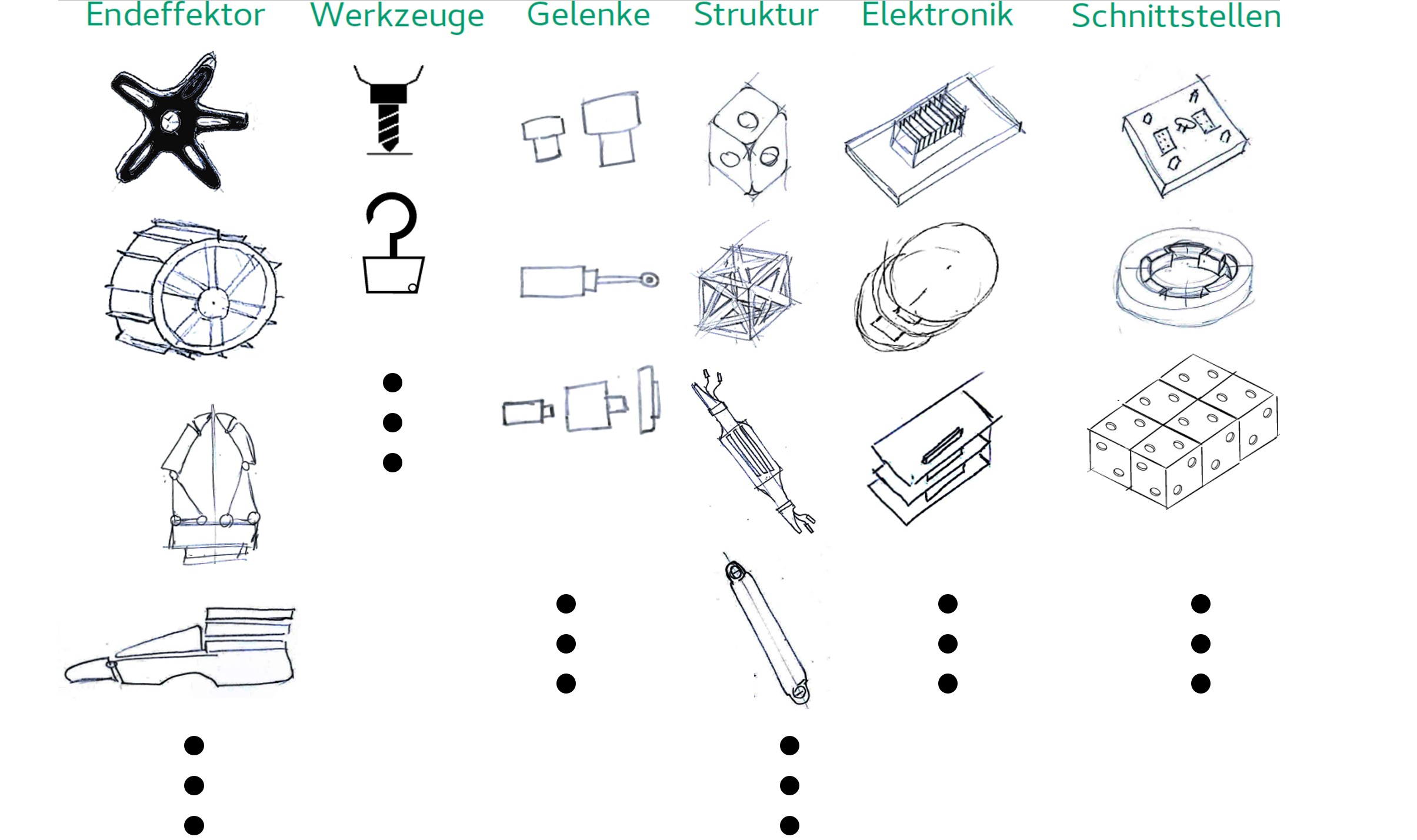 Endeffektor Werkzeuge Gelenke Struktur Elektronik Schnittstellen