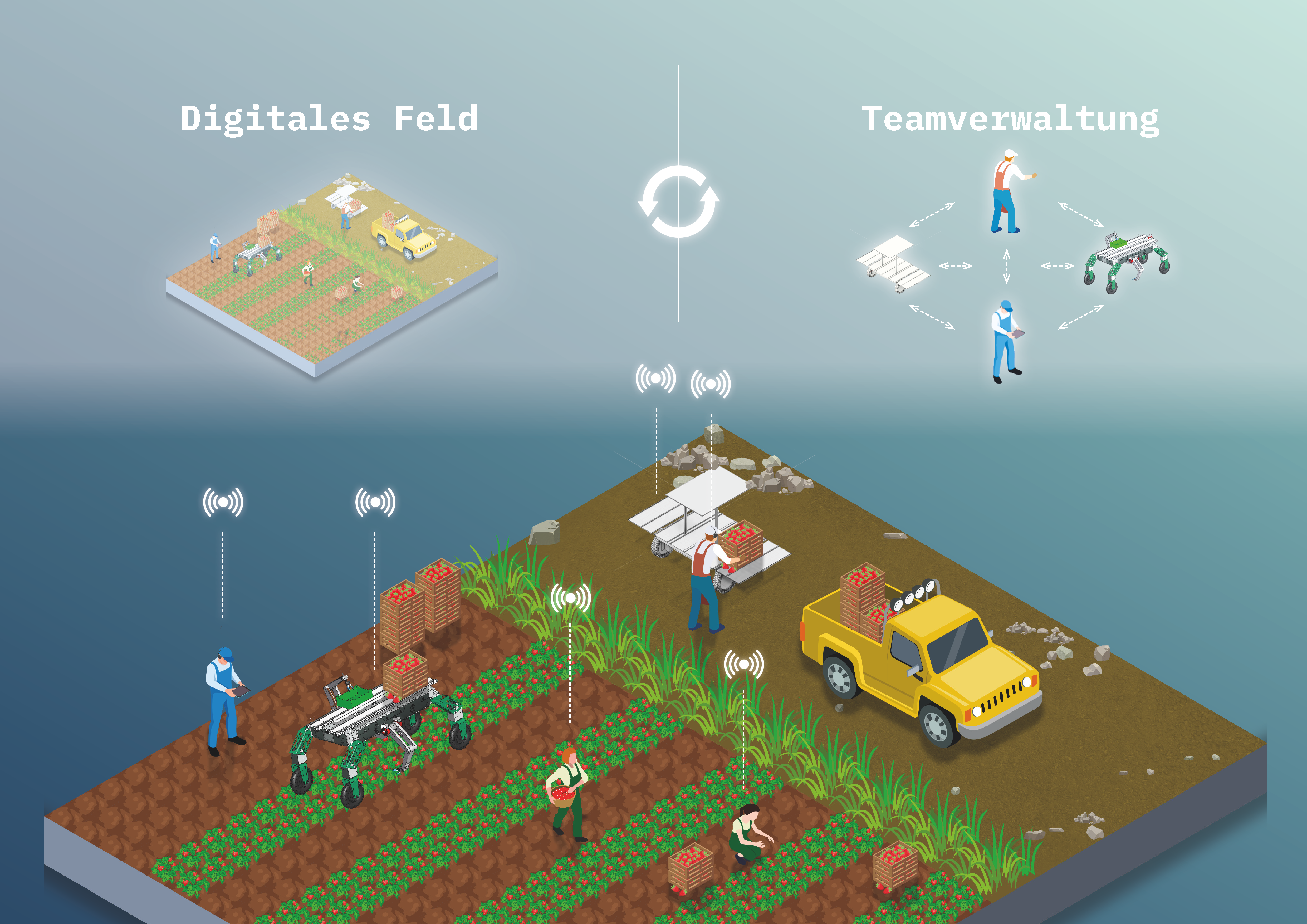 Digitales Feld

Teamverwaltung